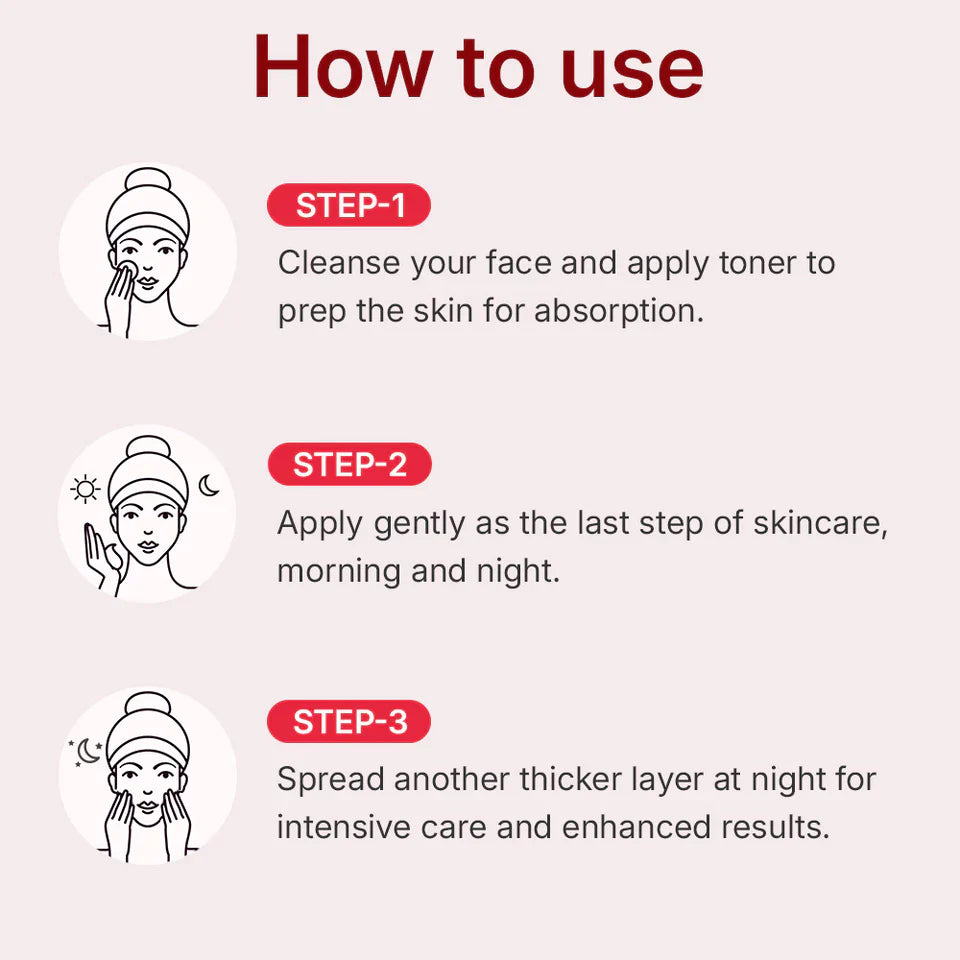 How to use

STEP-1

Cleanse your face and apply toner to prep the skin for absorption.

STEP-2

Apply gently as the last step of skincare, morning and night.

STEP-3

Spread another thicker layer at night for intensive care and enhanced results.